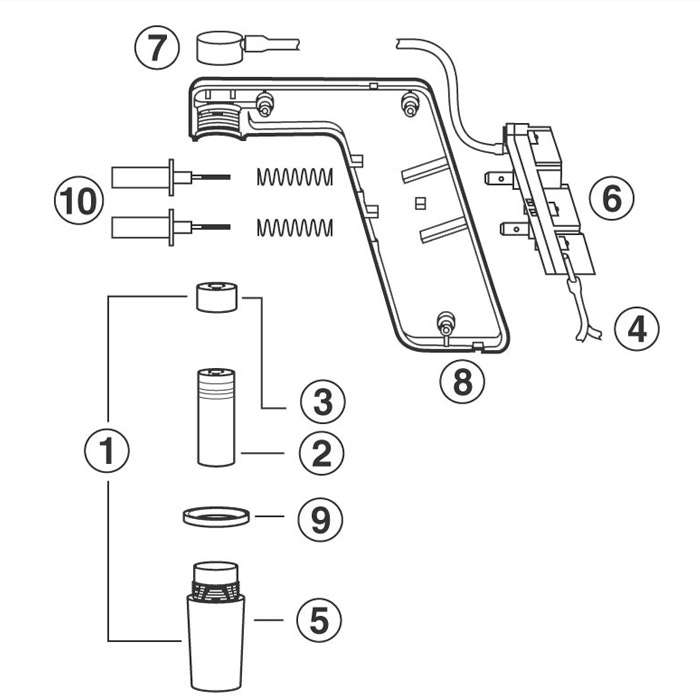 7
10
6
4
8
3
1
2
9
5